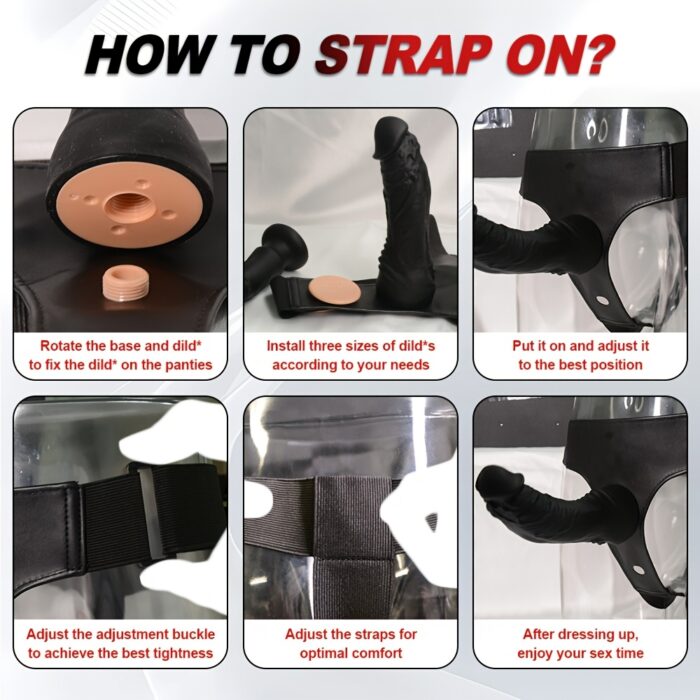 HOW TO STRAP ON?

Rotate the base and dild* to fix the dild* on the panties

Install three sizes of dild*s according to your needs

Put it on and adjust it to the best position

Adjust the adjustment buckle to achieve the best tightness

Adjust the straps for optimal comfort

After dressing up, enjoy your sex time