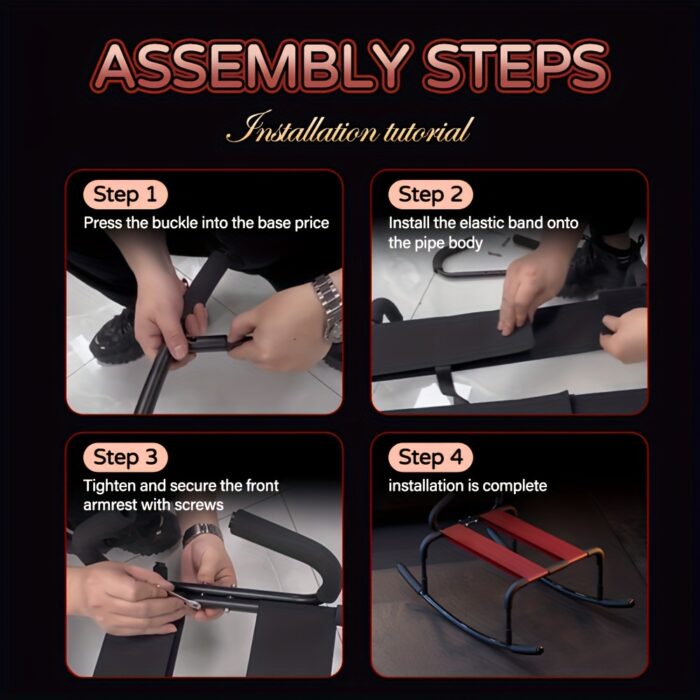 ASSEMBLY STEPS

Installation tutorial

Step 1
Press the buckle into the base price

Step 2
Install the elastic band onto the pipe body

Step 3
Tighten and secure the front armrest with screws

Step 4
installation is complete