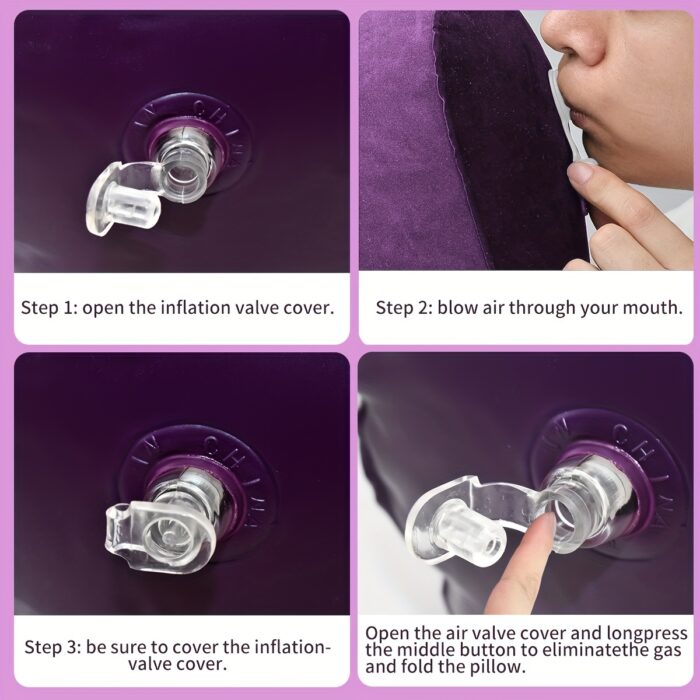 IN CHINA

Step 1: open the inflation valve cover.

Step 2: blow air through your mouth.

IN CHINA

Step 3: be sure to cover the inflation-valve cover.

IN CHINA

Open the air valve cover and longpress the middle button to eliminatethe gas and fold the pillow.