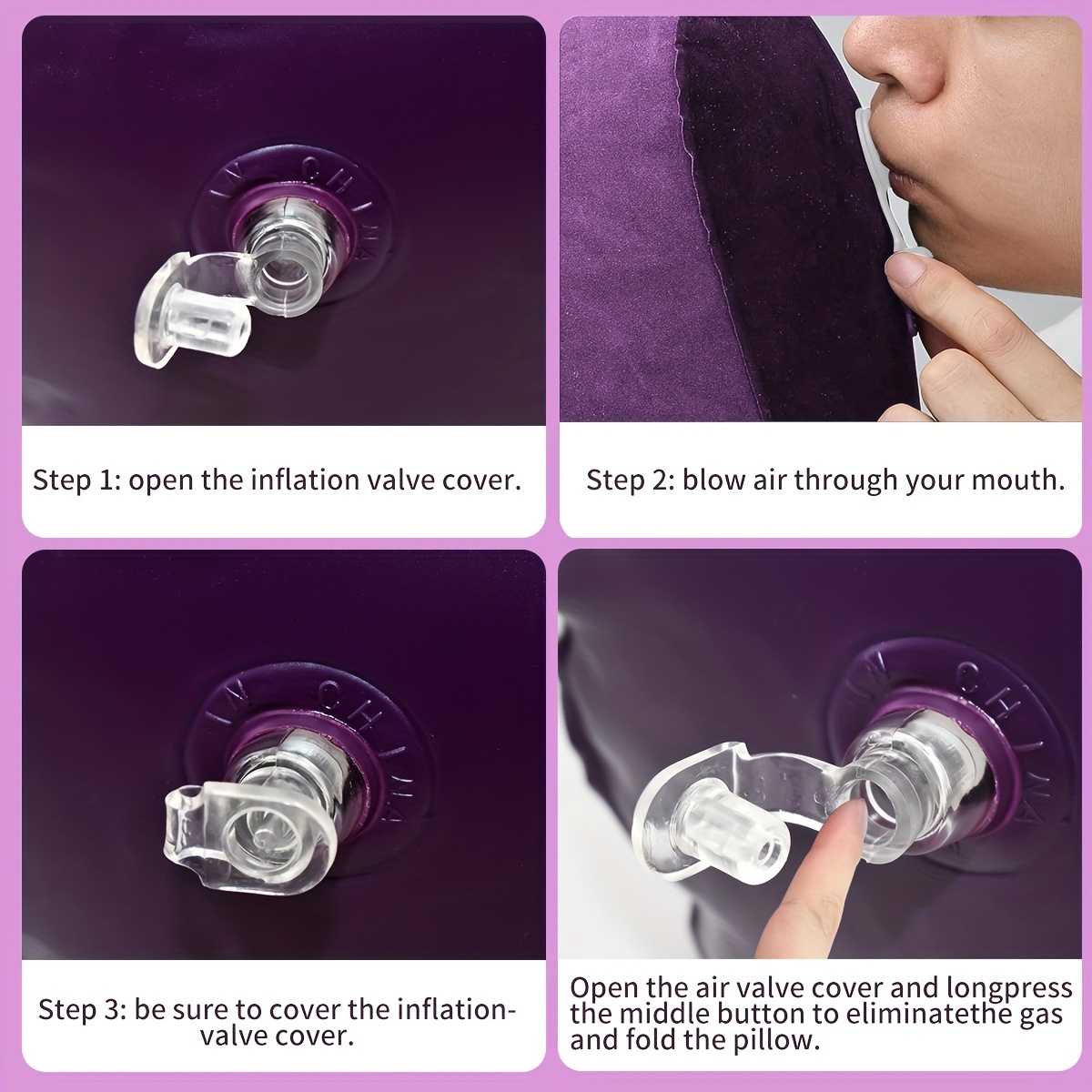 IN CHINA

Step 1: open the inflation valve cover.

Step 2: blow air through your mouth.

IN CHINA

Step 3: be sure to cover the inflation-valve cover.

IN CHINA

Open the air valve cover and longpress the middle button to eliminatethe gas and fold the pillow.