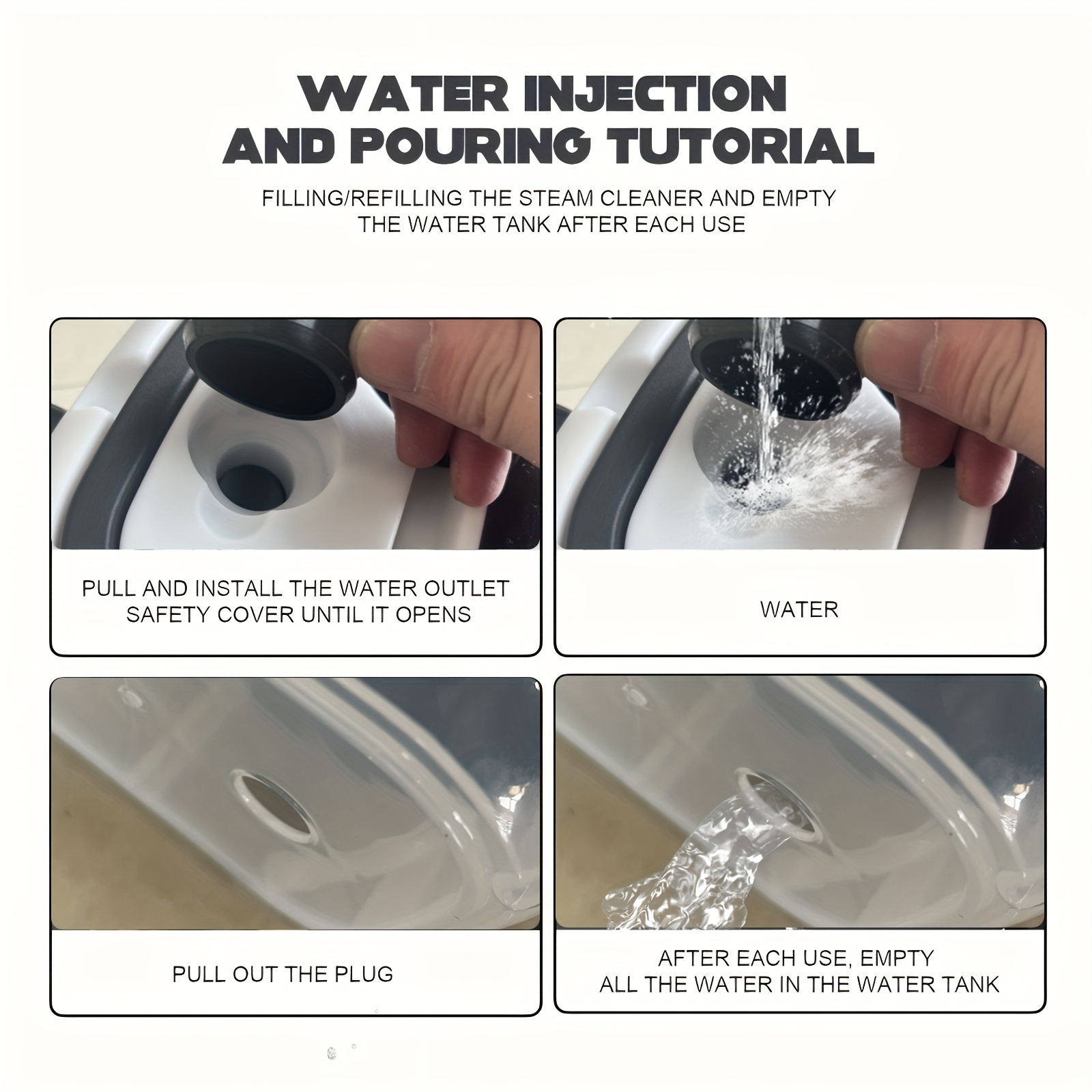 WATER INJECTION AND POURING TUTORIAL

FILLING/REFILLING THE STEAM CLEANER AND EMPTY THE WATER TANK AFTER EACH USE

PULL AND INSTALL THE WATER OUTLET SAFETY COVER UNTIL IT OPENS

WATER

PULL OUT THE PLUG

AFTER EACH USE, EMPTY ALL THE WATER IN THE WATER TANK